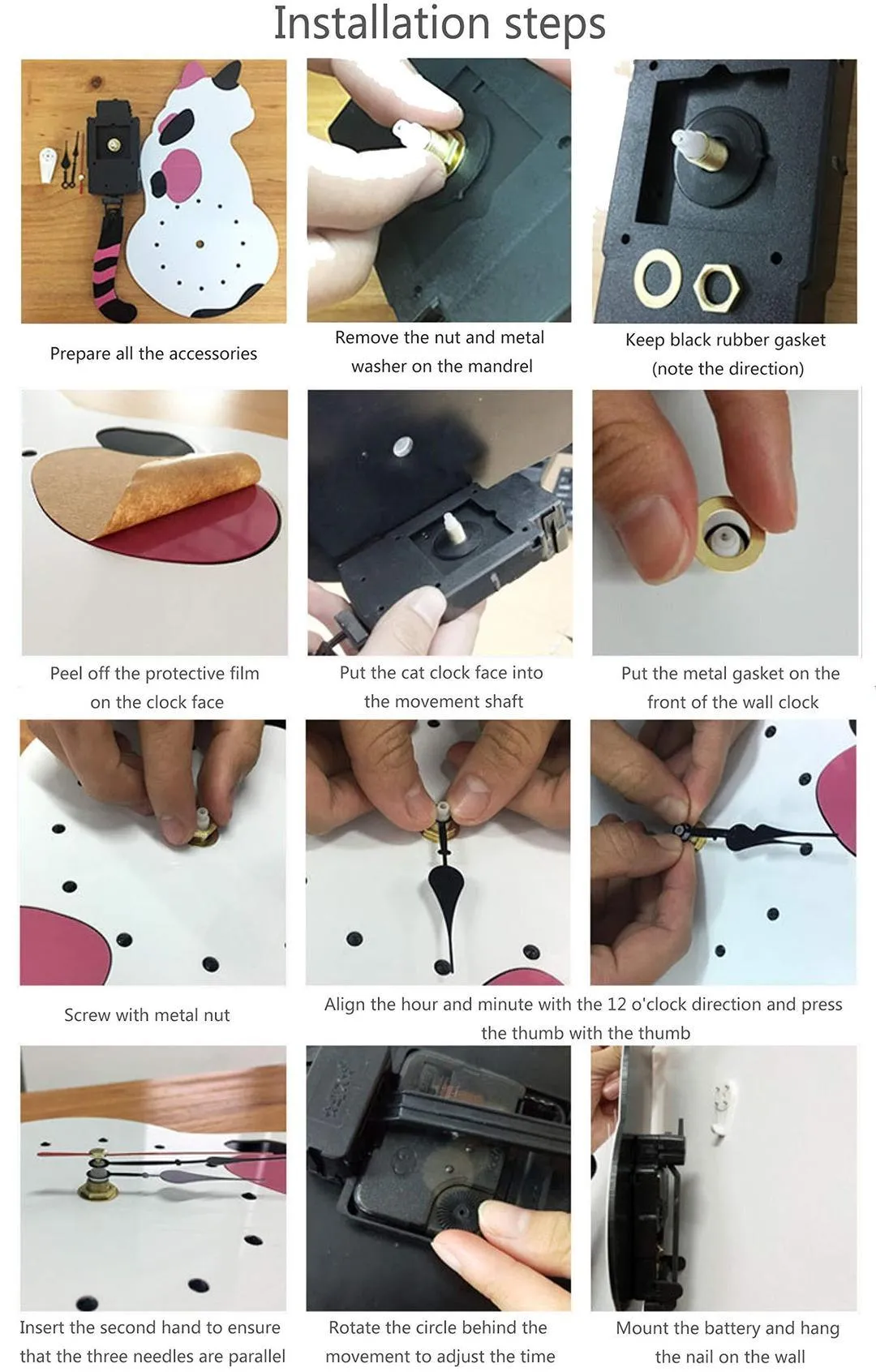 Installation steps

Prepare all the accessories

Remove the nut and metal washer on the mandrel

Keep black rubber gasket (note the direction)

Peel off the protective film on the clock face

Put the cat clock face into the movement shaft

Put the metal gasket on the front of the wall clock

Screw with metal nut

Align the hour and minute with the 12 o'clock direction and press the thumb with the thumb

Insert the second hand to ensure that the three needles are parallel

Rotate the circle behind the movement to adjust the time

Mount the battery and hang the nail on the wall