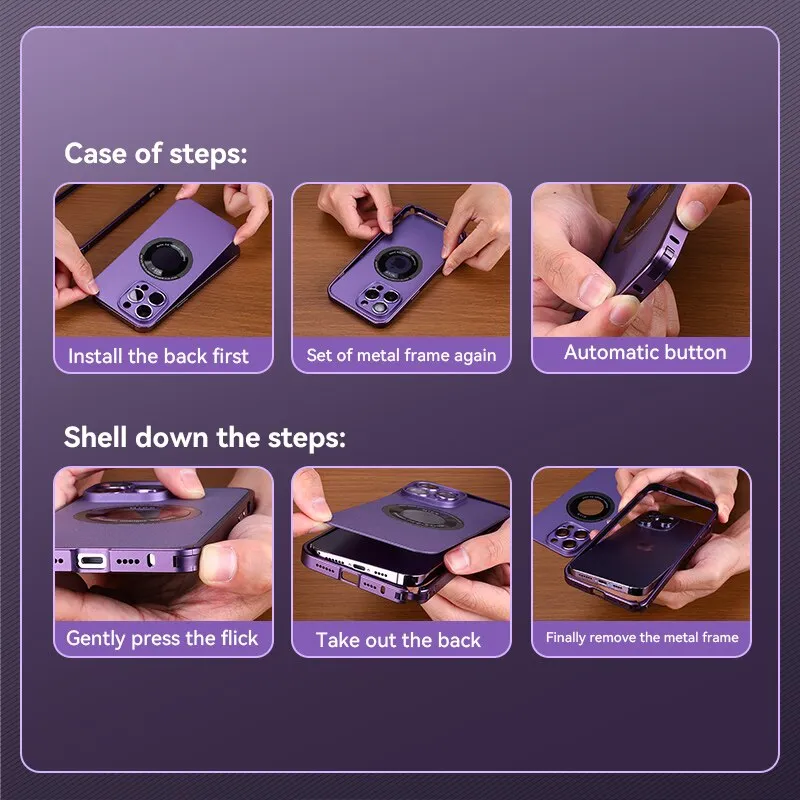 Case of steps:

Install the back first

Set of metal frame again

Automatic button

Shell down the steps:

Gently press the flick

Take out the back

Finally remove the metal frame