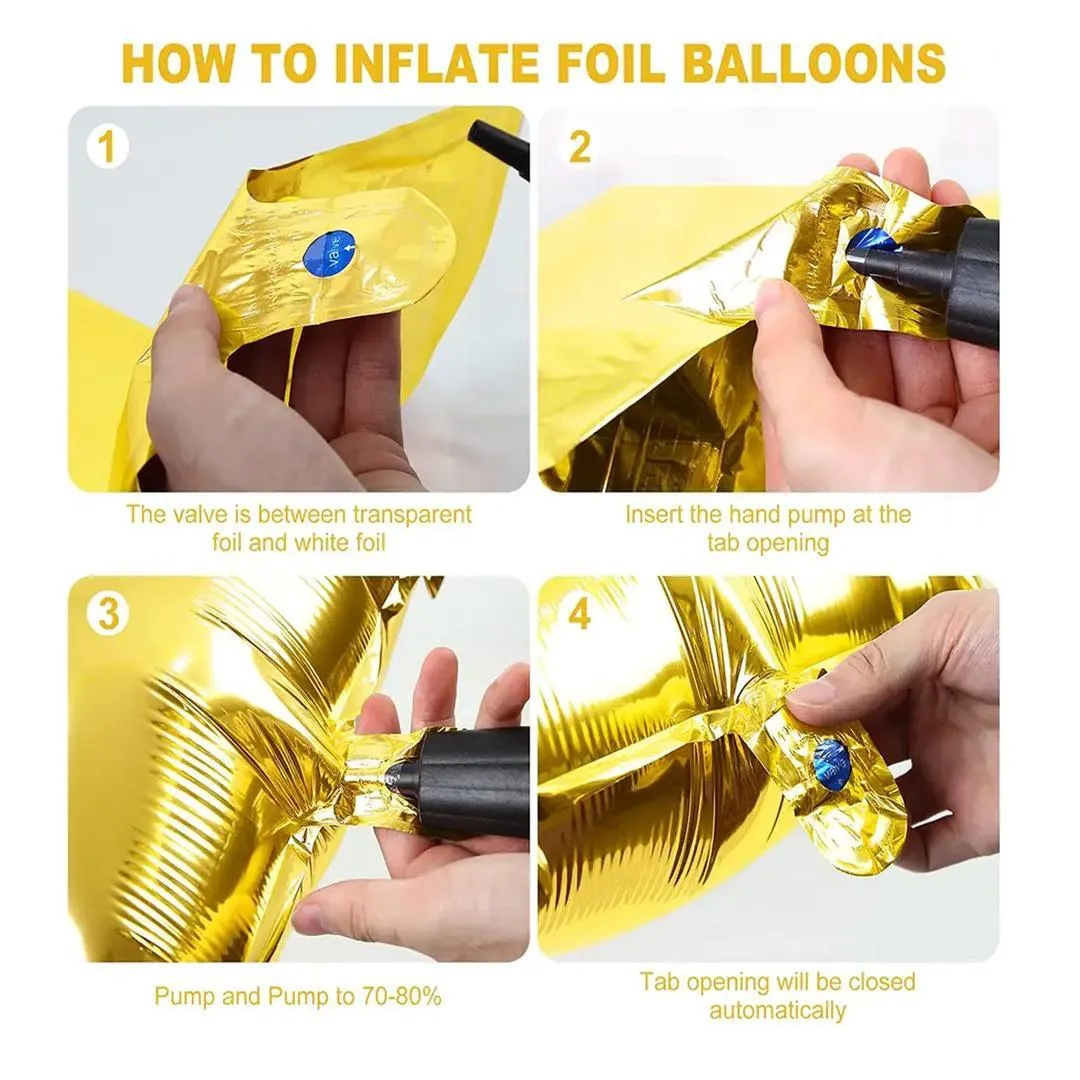 HOW TO INFLATE FOIL BALLOONS

1

valve

The valve is between transparent foil and white foil

2

Insert the hand pump at the tab opening

3

Pump and Pump to 70-80%

4

valve

Tab opening will be closed automatically