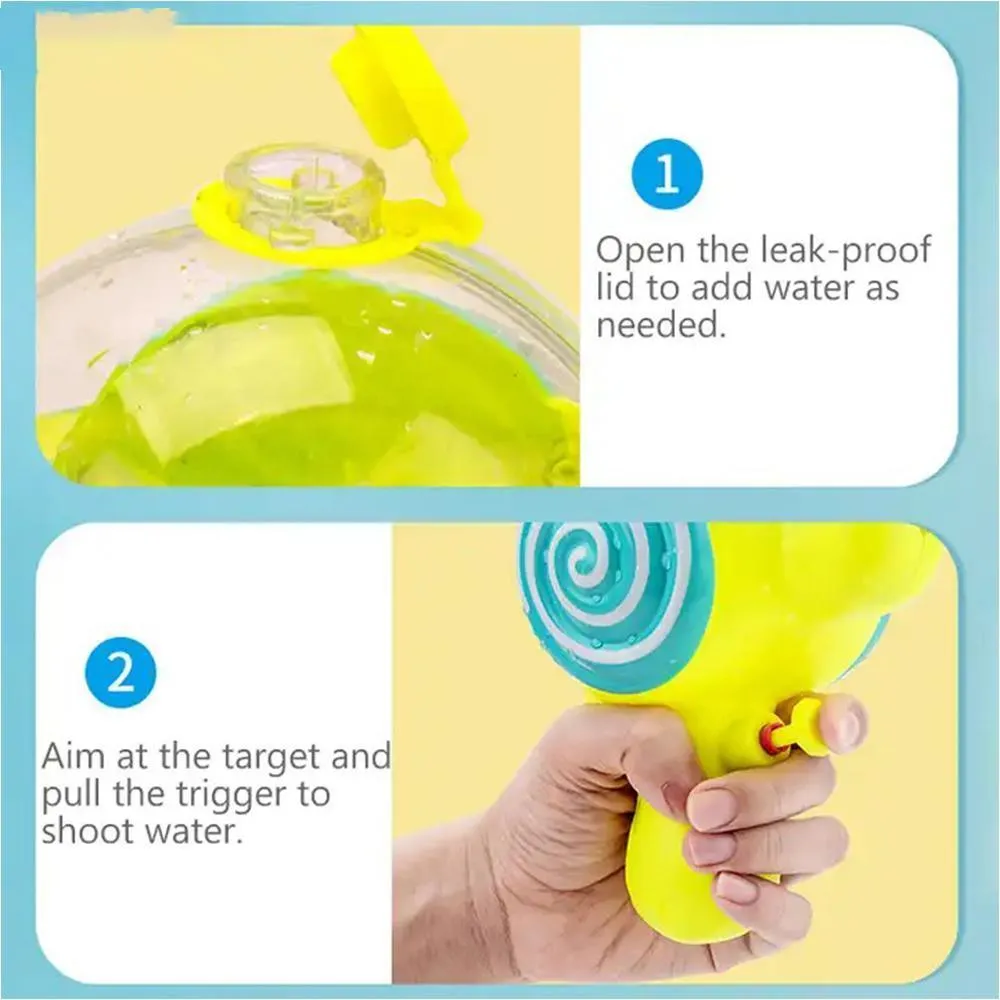 1

Open the leak-proof lid to add water as needed.

2

Aim at the target and pull the trigger to shoot water.