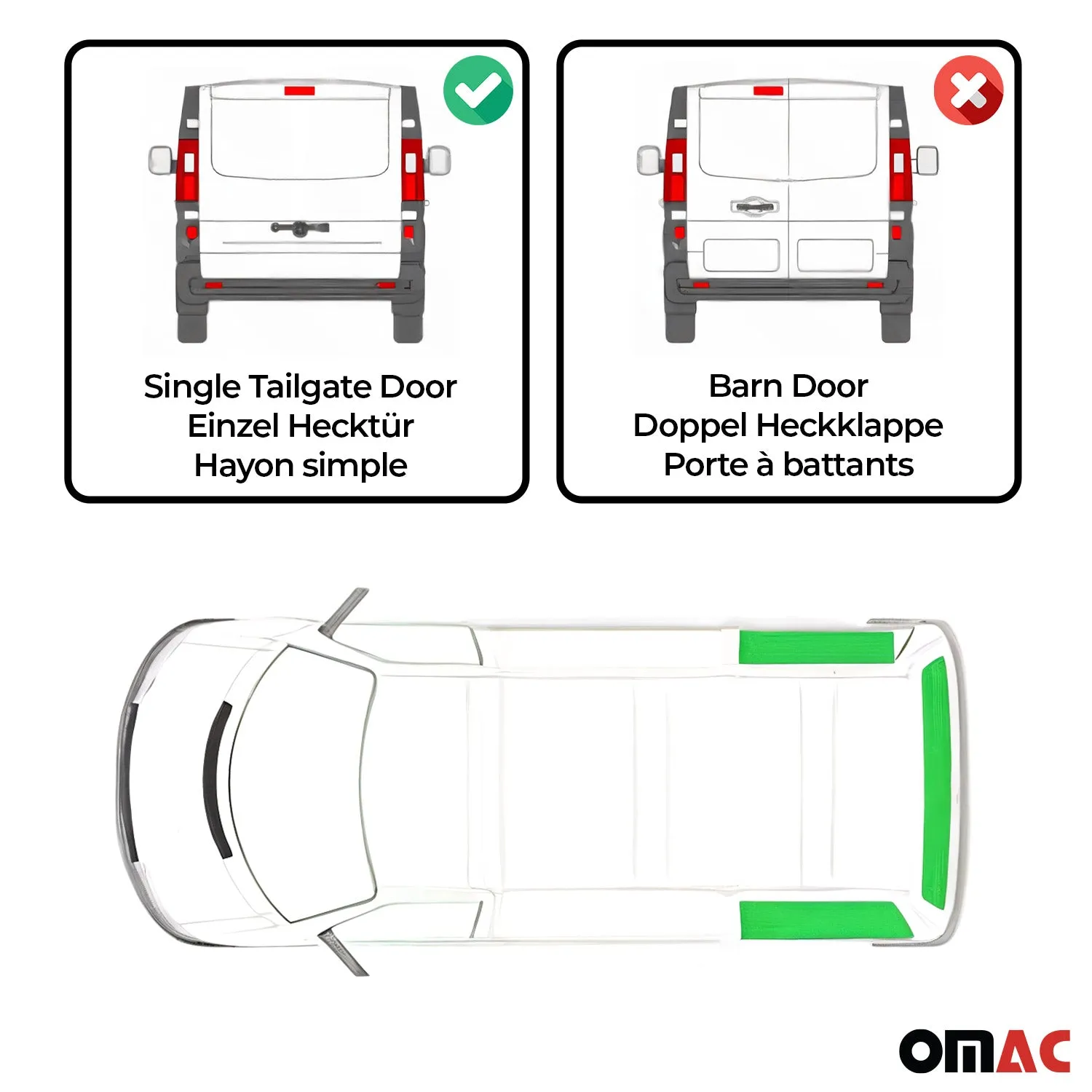 Single Tailgate Door
Einzel Hecktür
Hayon simple

Barn Door
Doppel Heckklappe
Porte à battants

OMAC